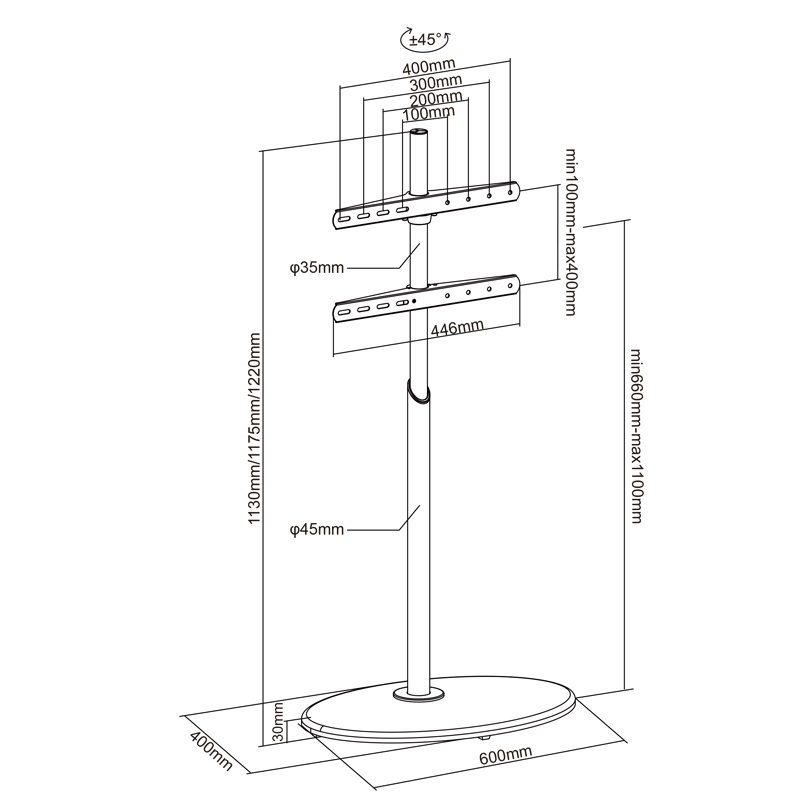 ±45°
400mm
300mm
200mm
100mm
min100mm-max400mm
φ35mm
446mm
1130mm/1175mm/1220mm
min660mm-max1100mm
φ45mm
30mm
400mm
600mm