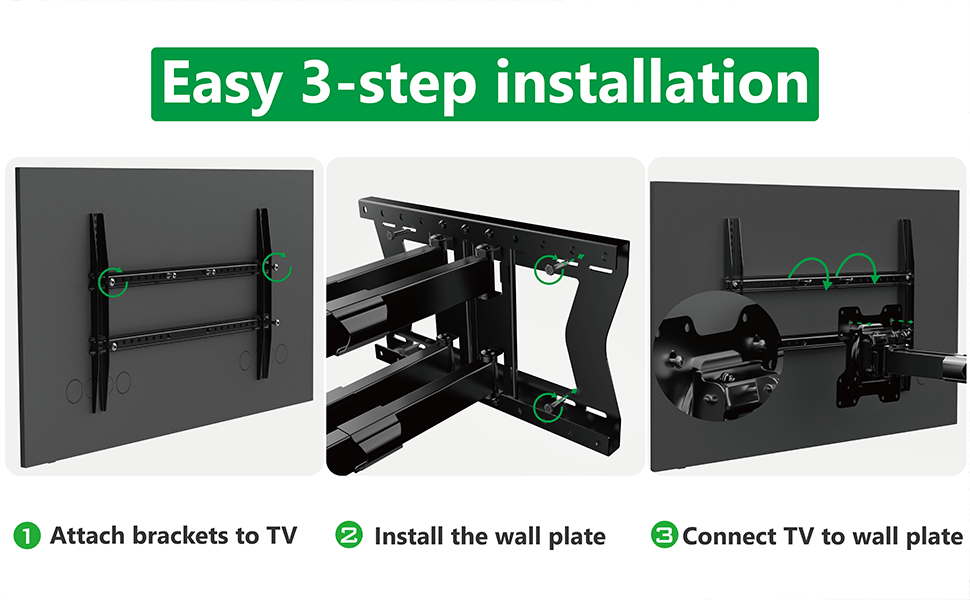 Easy 3-step installation

1 Attach brackets to TV

2 Install the wall plate

3 Connect TV to wall plate