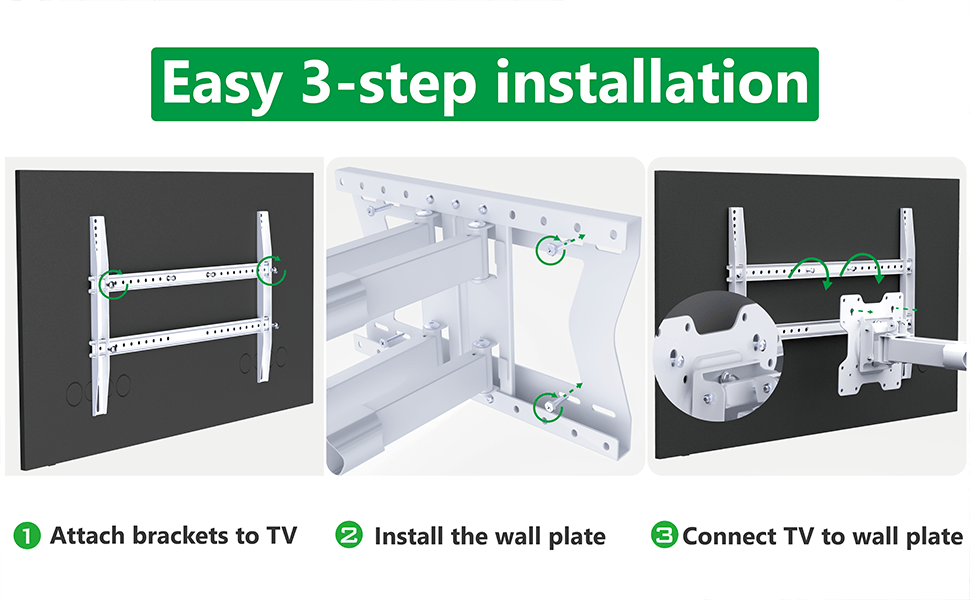 Easy 3-step installation

1 Attach brackets to TV

2 Install the wall plate

3 Connect TV to wall plate