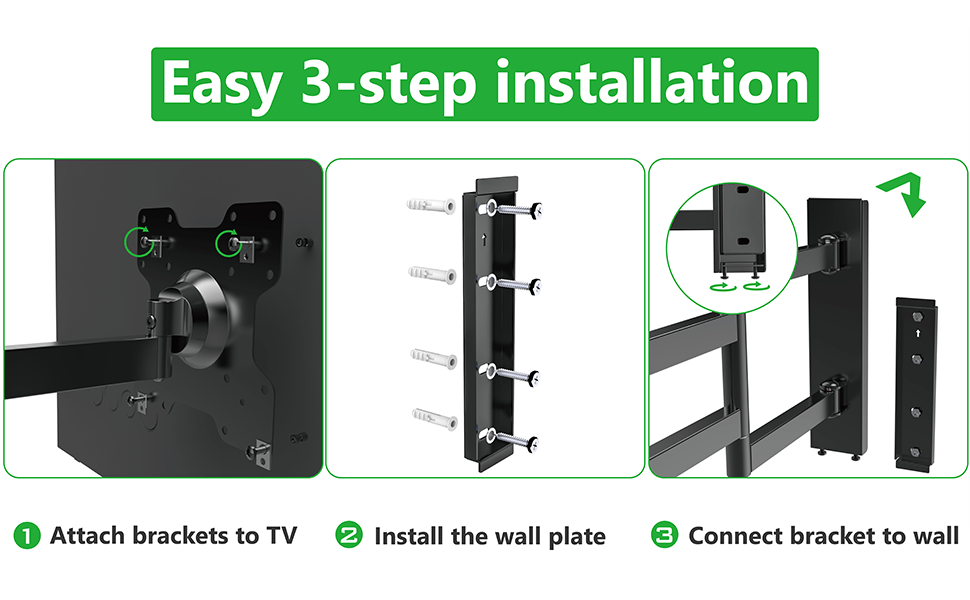 Easy 3-step installation

1 Attach brackets to TV

2 Install the wall plate

3 Connect bracket to wall